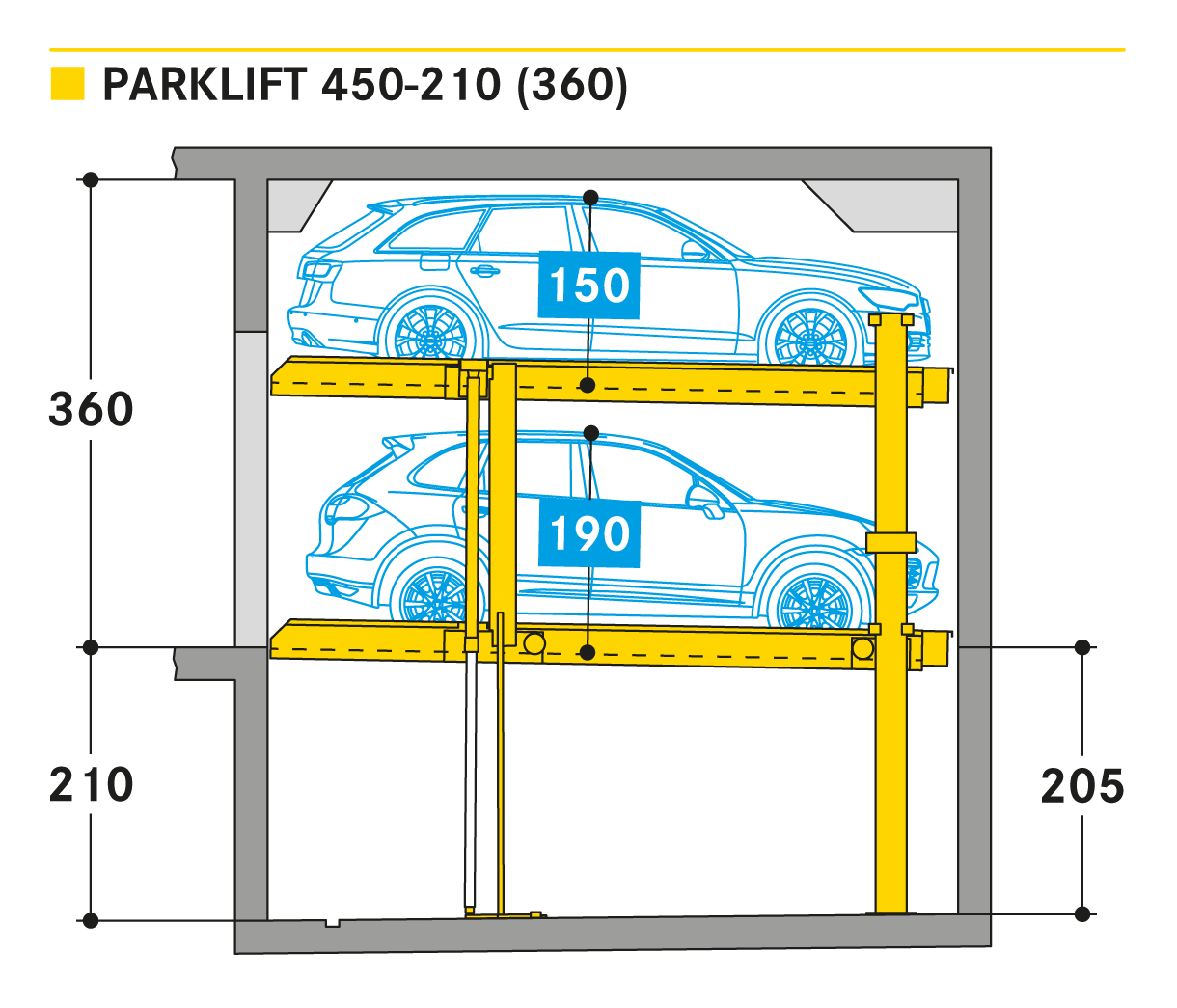 PARKLIFT 450-210 (360)

150

360

190

210

205