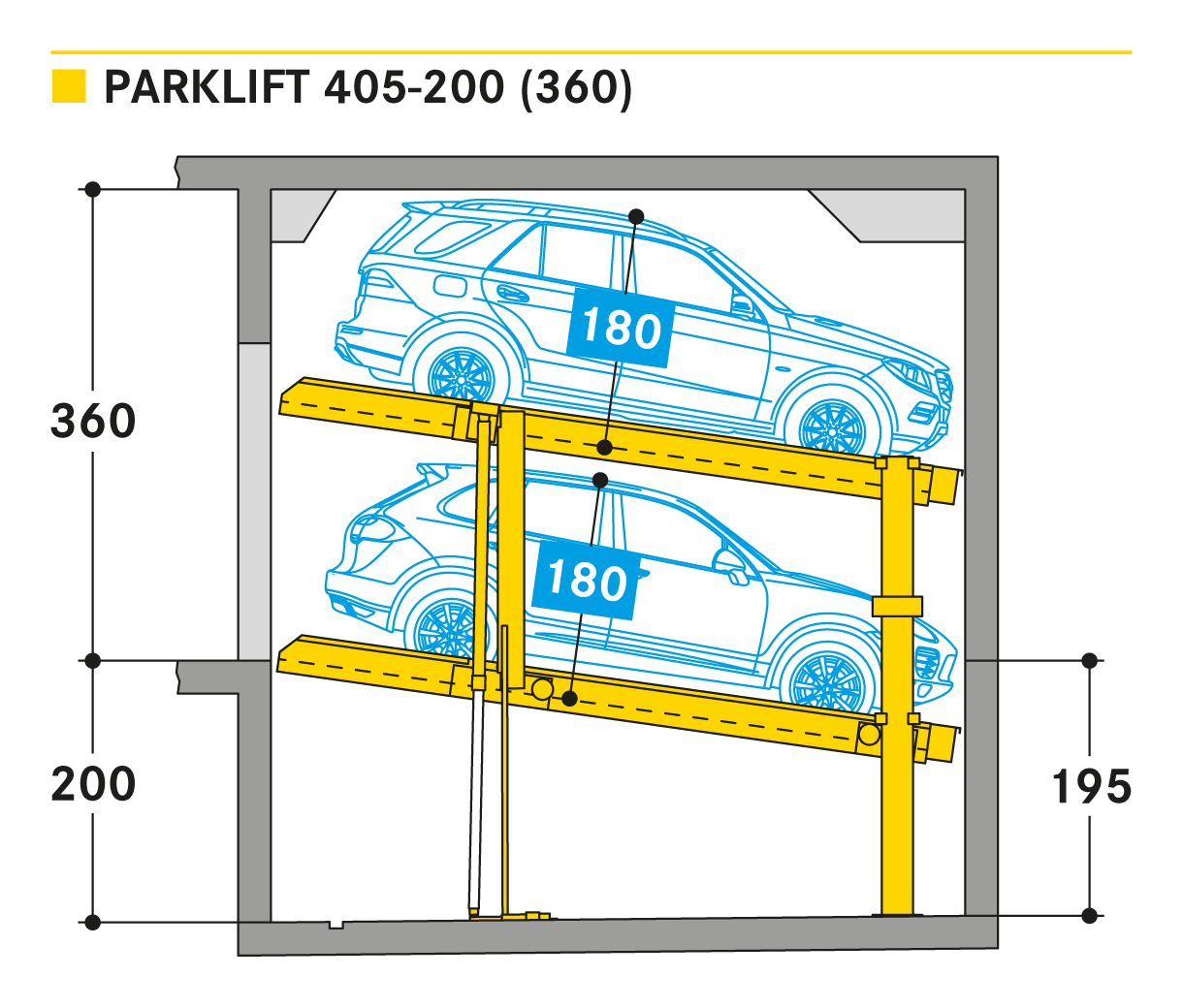 PARKLIFT 405-200 (360)

360

180

180

200

195